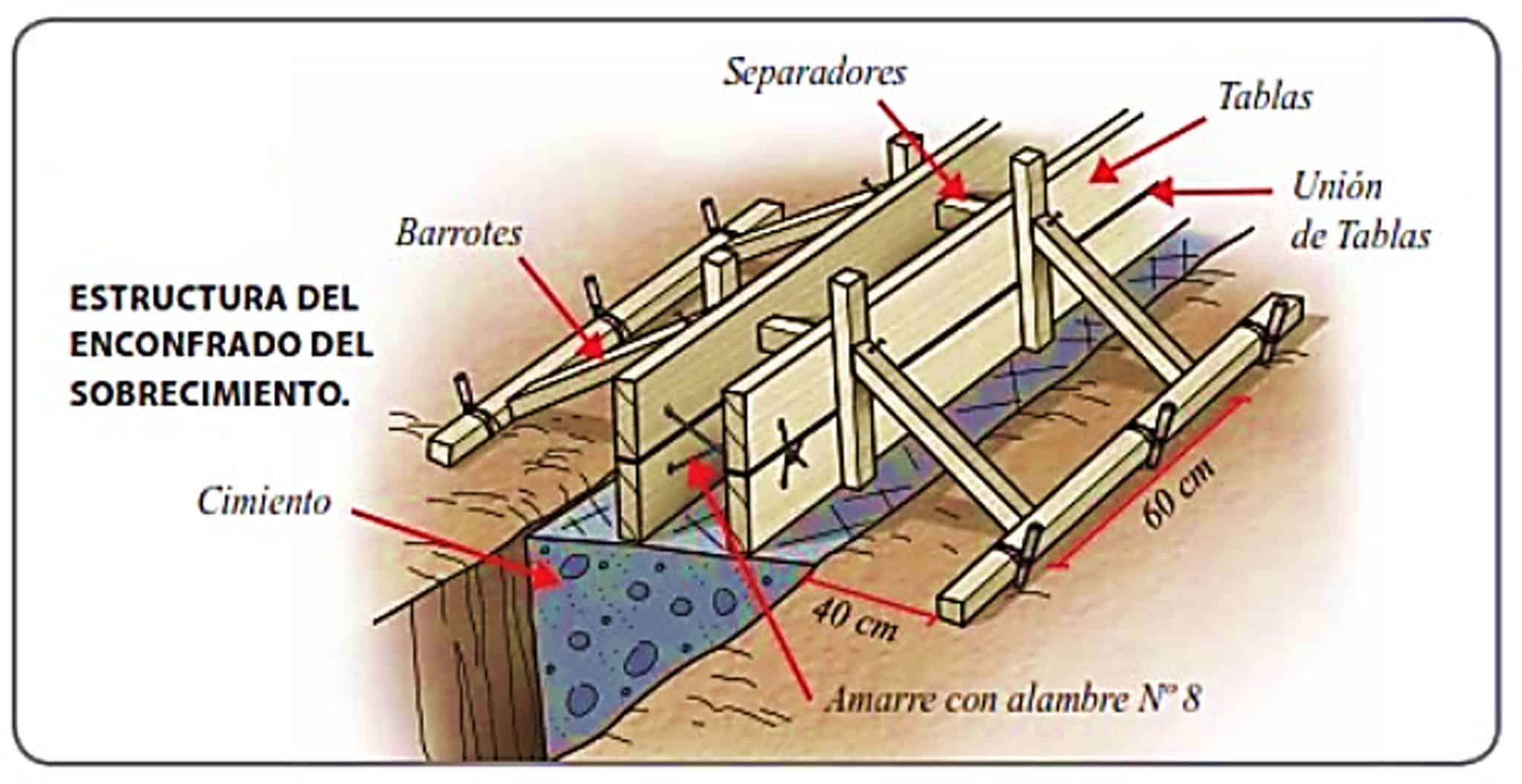 Separadores

Tablas

Unión de Tablas

Barrotes

ESTRUCTURA DEL ENCONFRADO DEL SOBRECIMIENTO.

Cimiento

60 cm

40 cm

Amarre con alambre Nº 8